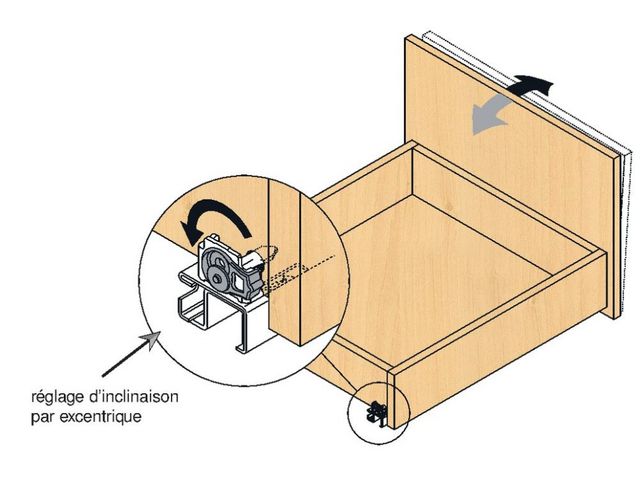 réglage d'inclinaison
par excentrique