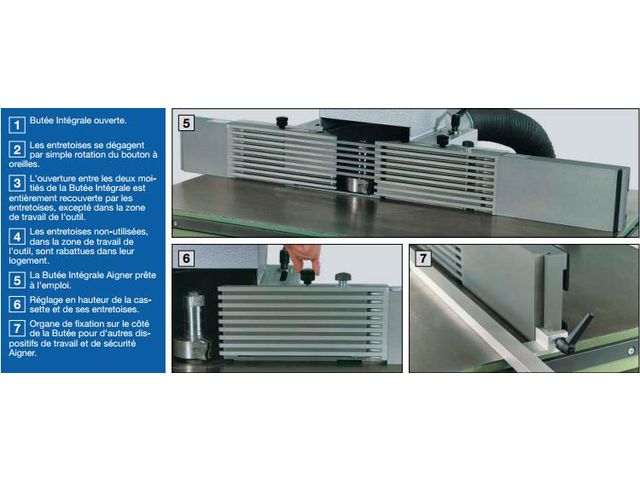 1 Butée Intégrale ouverte.

2 Les entretoises se dégagent par simple rotation du bouton à oreilles.

3 L'ouverture entre les deux moitiés de la Butée Intégrale est entièrement recouverte par les entretoises, excepté dans la zone de travail de l'outil.

4 Les entretoises non-utilisées, dans la zone de travail de l'outil, sont rabattues dans leur logement.

5 La Butée Intégrale Aigner prête à l'emploi.

6 Réglage en hauteur de la cassette et de ses entretoises.

7 Organe de fixation sur le côté de la Butée pour d'autres dispositifs de travail et de sécurité Aigner.

5

6

7