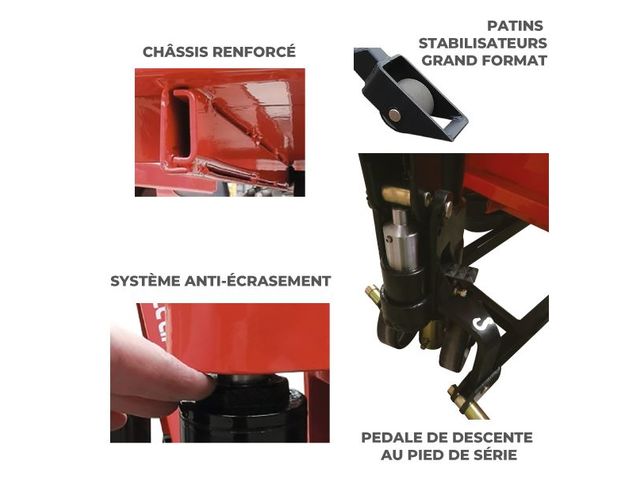 CHÂSSIS RENFORCÉ

PATINS
STABILISATEURS
GRAND FORMAT

SYSTÈME ANTI-ÉCRASEMENT

PEDALE DE DESCENTE
AU PIED DE SÉRIE