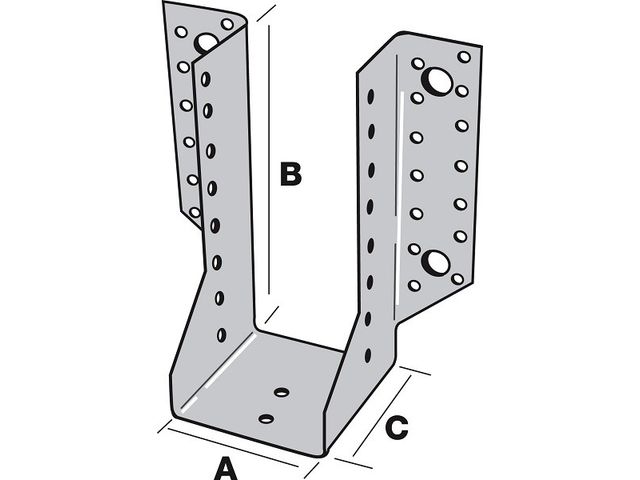 B
C
A