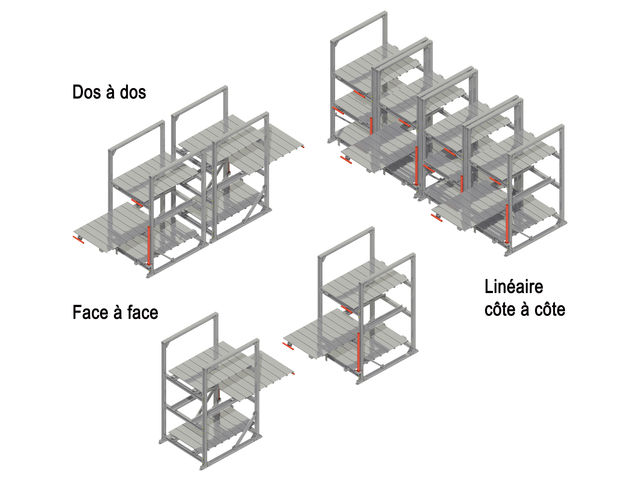 Dos à dos

Face à face

Linéaire
côte à côte