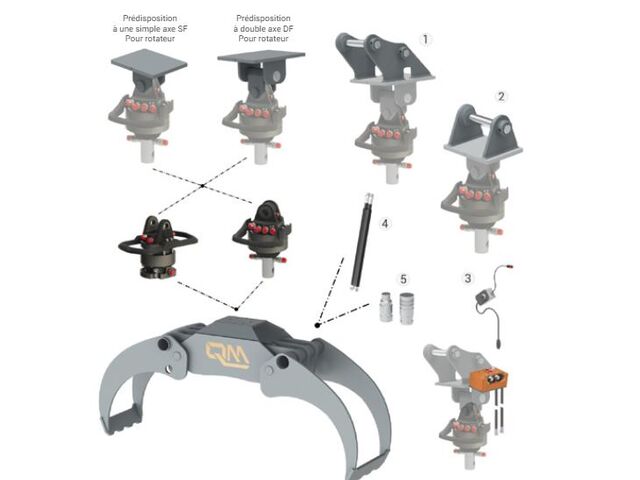 Prédisposition
à une simple axe SF
Pour rotateur

Prédisposition
à double axe DF
Pour rotateur

1

2

4

5

3

QM