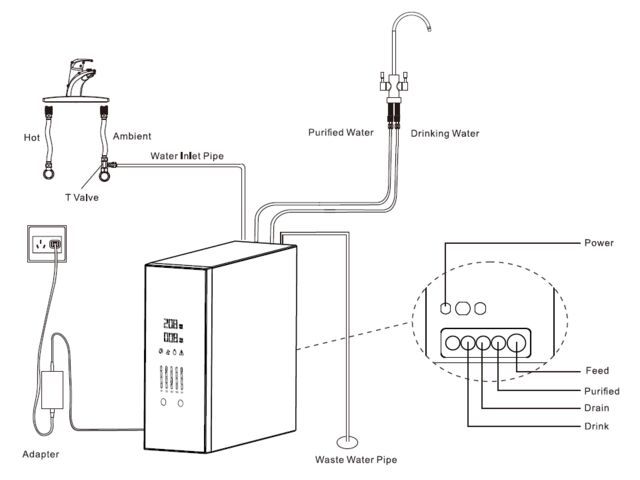 Hot

Ambient

Water Inlet Pipe

T Valve

Purified Water

Drinking Water

Power

208

008

Feed

Purified

Drain

Drink

Adapter

Waste Water Pipe