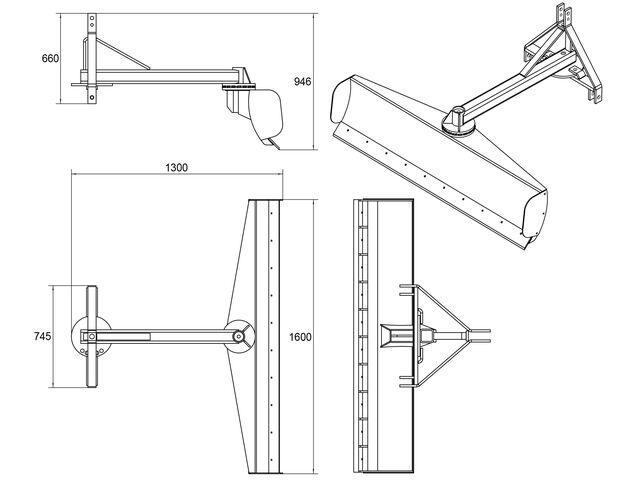 660

946

1300

745

1600