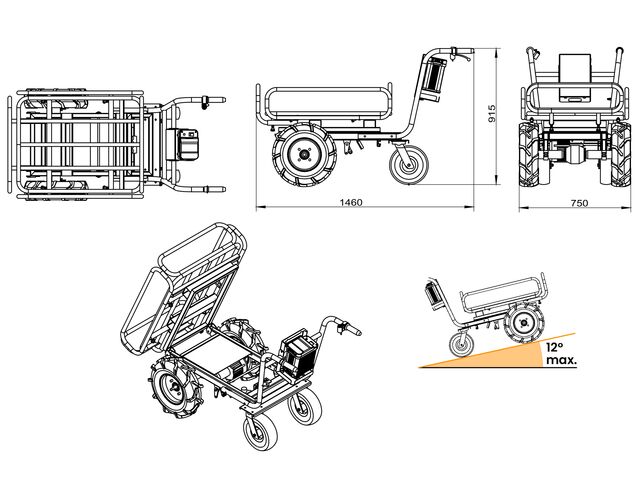 915

1460

750

12°
max.